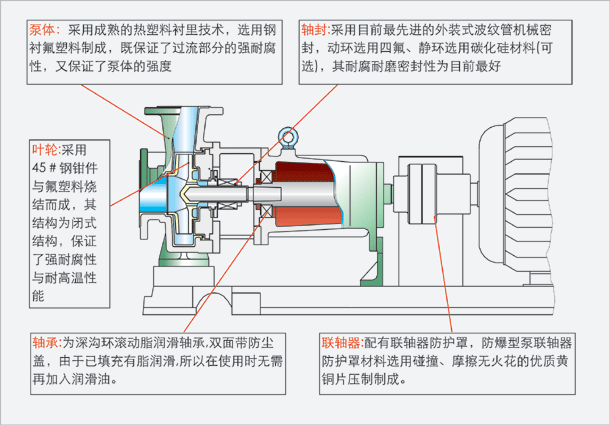 泵体：采用成熟的热塑料衬里技术，选用钢衬氟塑料制成，既保证了过流部分的强耐腐性，又保证了泵体的强度

轴封:采用目前最先进的外装式波纹管机械密封，动环选用四氟、静环选用碳化硅材料(可选)，其耐腐耐磨密封性为目前最好

叶轮:采用45＃钢钳件与氟塑料烧结而成，其结构为闭式结构，保证了强耐腐性与耐高温性能

轴承:为深沟环滚动脂润滑轴承,双面带防尘盖，由于已填充有脂润滑,所以在使用时无需再加入润滑油。

联轴器:配有联轴器防护罩，防爆型泵联轴器防护罩材料选用碰撞、摩擦无火花的优质黄铜片压制制成。